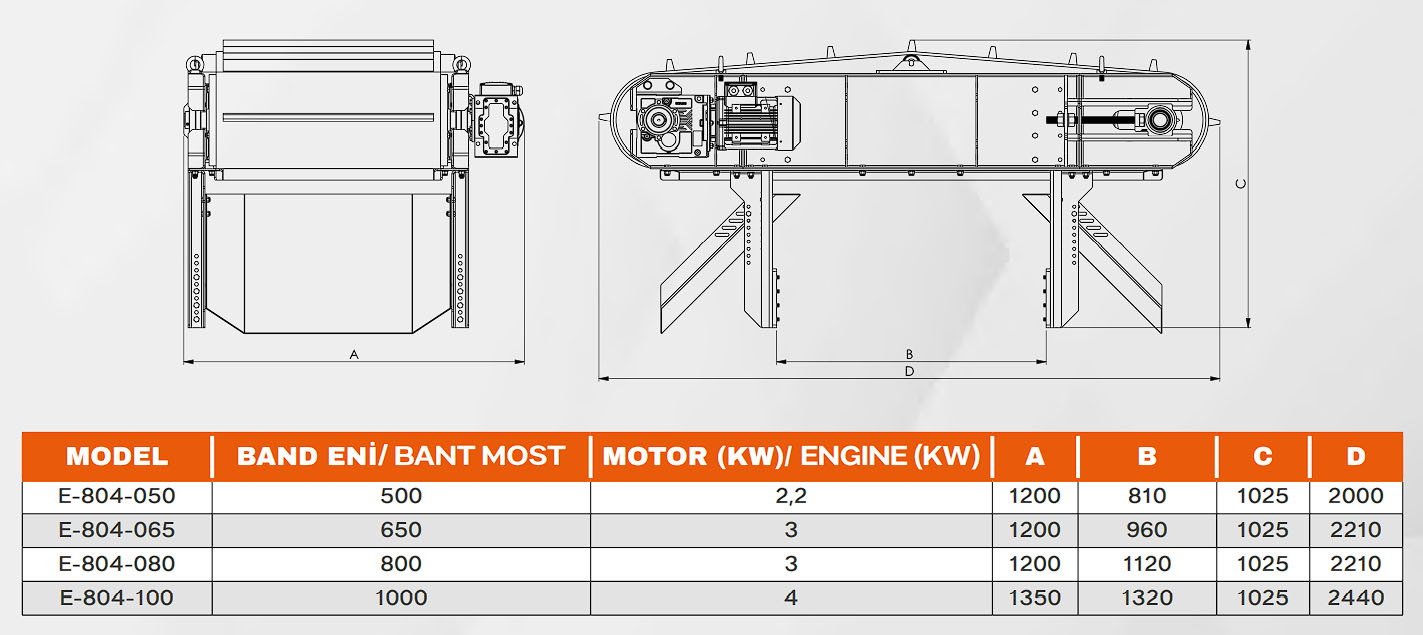 A

C

B

D

| MODEL | BAND ENİ/ BANT MOST | MOTOR (KW)/ ENGINE (KW) | A | B | C | D |
|---|---|---|---|---|---|---|
| E-804-050 | 500 | 2,2 | 1200 | 810 | 1025 | 2000 |
| E-804-065 | 650 | 3 | 1200 | 960 | 1025 | 2210 |
| E-804-080 | 800 | 3 | 1200 | 1120 | 1025 | 2210 |
| E-804-100 | 1000 | 4 | 1350 | 1320 | 1025 | 2440 |